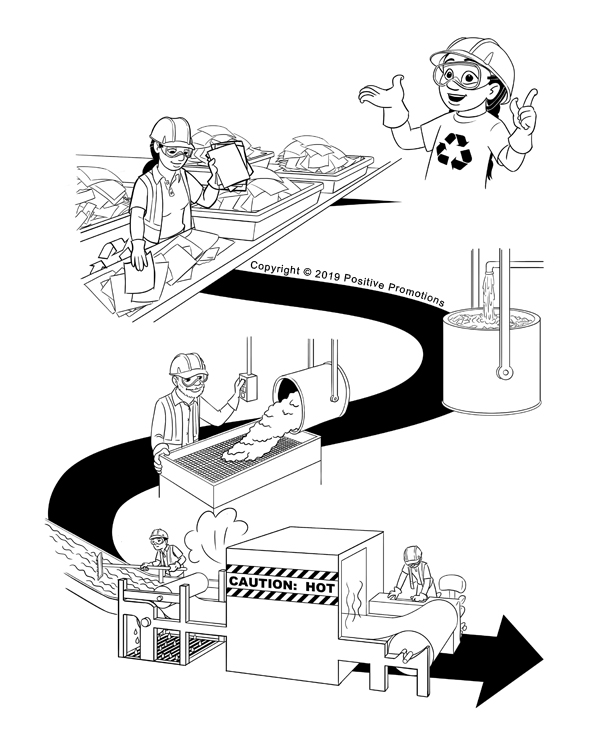 Copyright © 2019 Positive Promotions

CAUTION: HOT