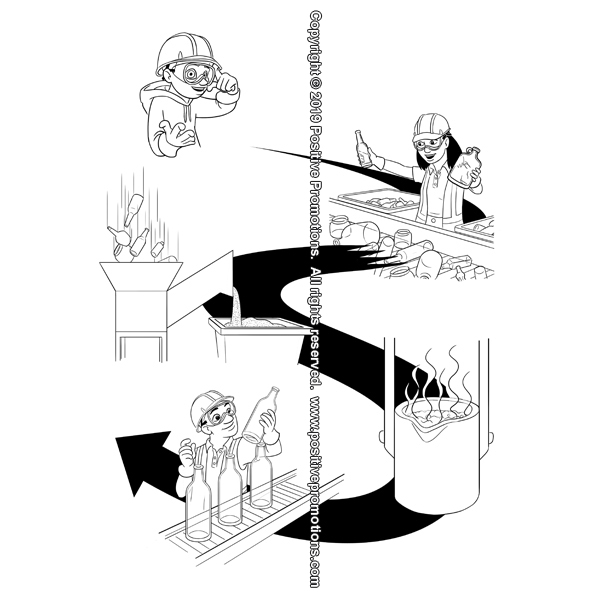 Copyright © 2019 Positive Promotions. All rights reserved. www.positivepromotions.com